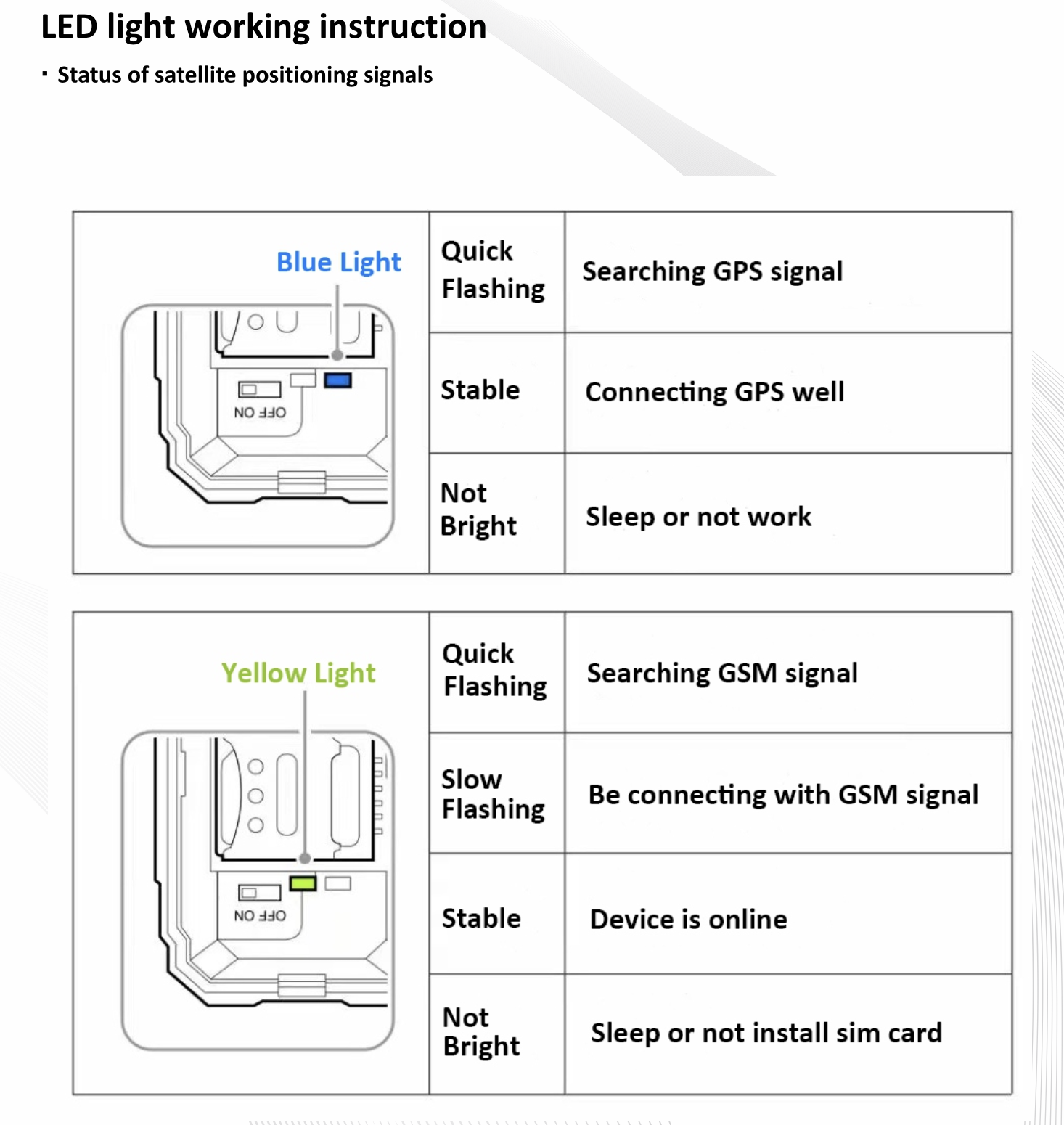 LED light working instruction

· Status of satellite positioning signals

| Blue Light OFF ON | Quick Flashing | Searching GPS signal |
|---|---|---|
| | Stable | Connecting GPS well |
| | Not Bright | Sleep or not work |

| Yellow Light OFF ON | Quick Flashing | Searching GSM signal |
|---|---|---|
| | Slow Flashing | Be connecting with GSM signal |
| | Stable | Device is online |
| | Not Bright | Sleep or not install sim card |